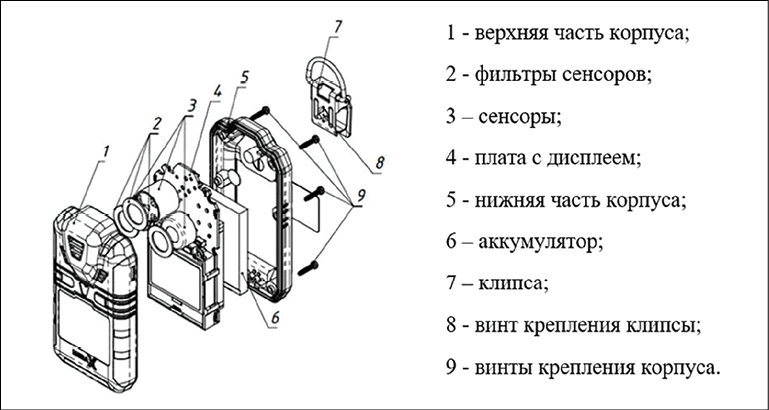 7
5
4
3
2
1
8
9
6

1 - верхняя часть корпуса;

2 - фильтры сенсоров;

3 – сенсоры;

4 - плата с дисплеем;

5 - нижняя часть корпуса;

6 – аккумулятор;

7 – клипса;

8 - винт крепления клипсы;

9 - винты крепления корпуса.